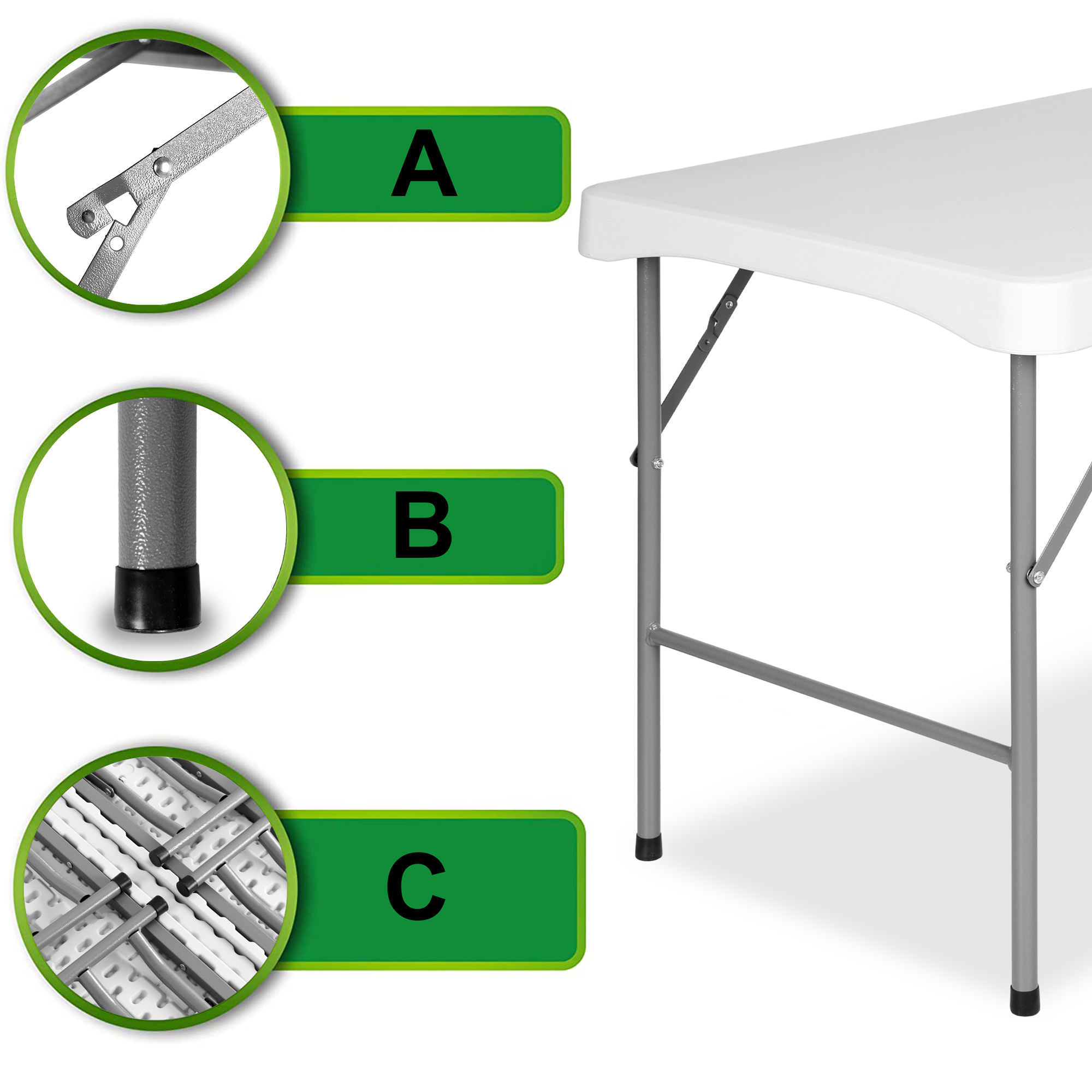 A

B

C