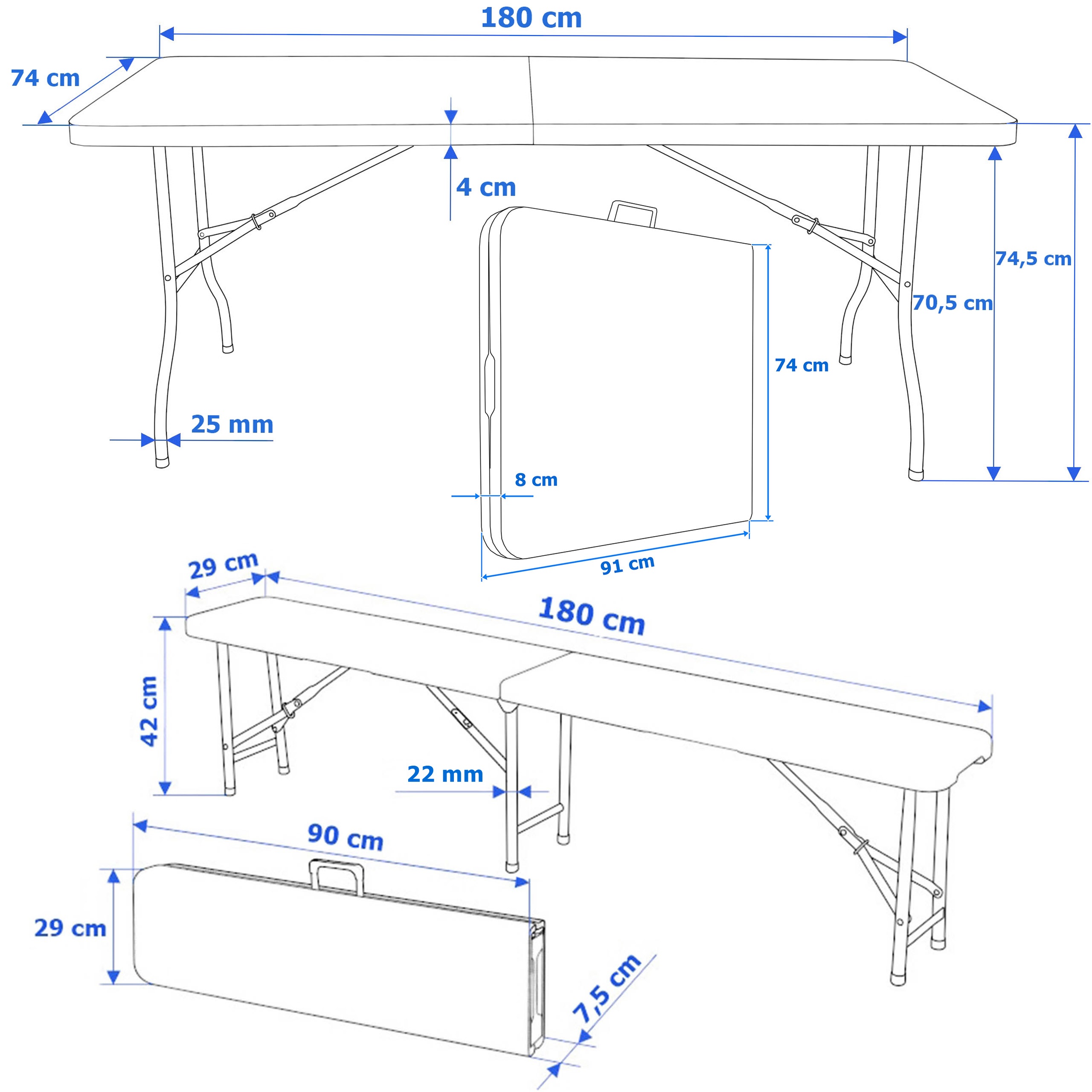 180 cm

74 cm

4 cm

74,5 cm

70,5 cm

74 cm

25 mm

8 cm

91 cm

29 cm

180 cm

42 cm

22 mm

90 cm

29 cm

7,5 cm