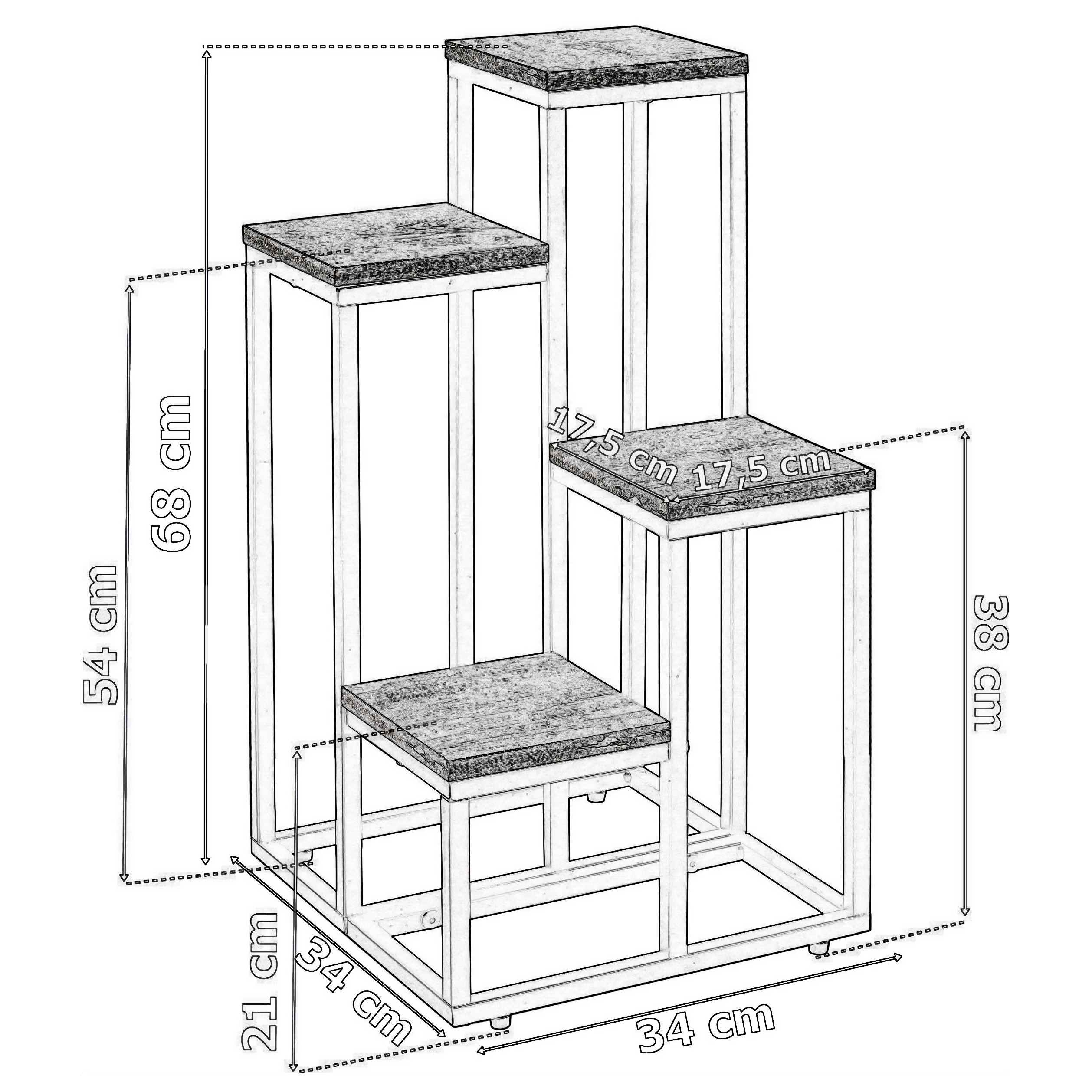 68 cm

54 cm

17,5 cm

17,5 cm

38 cm

21 cm

34 cm

34 cm