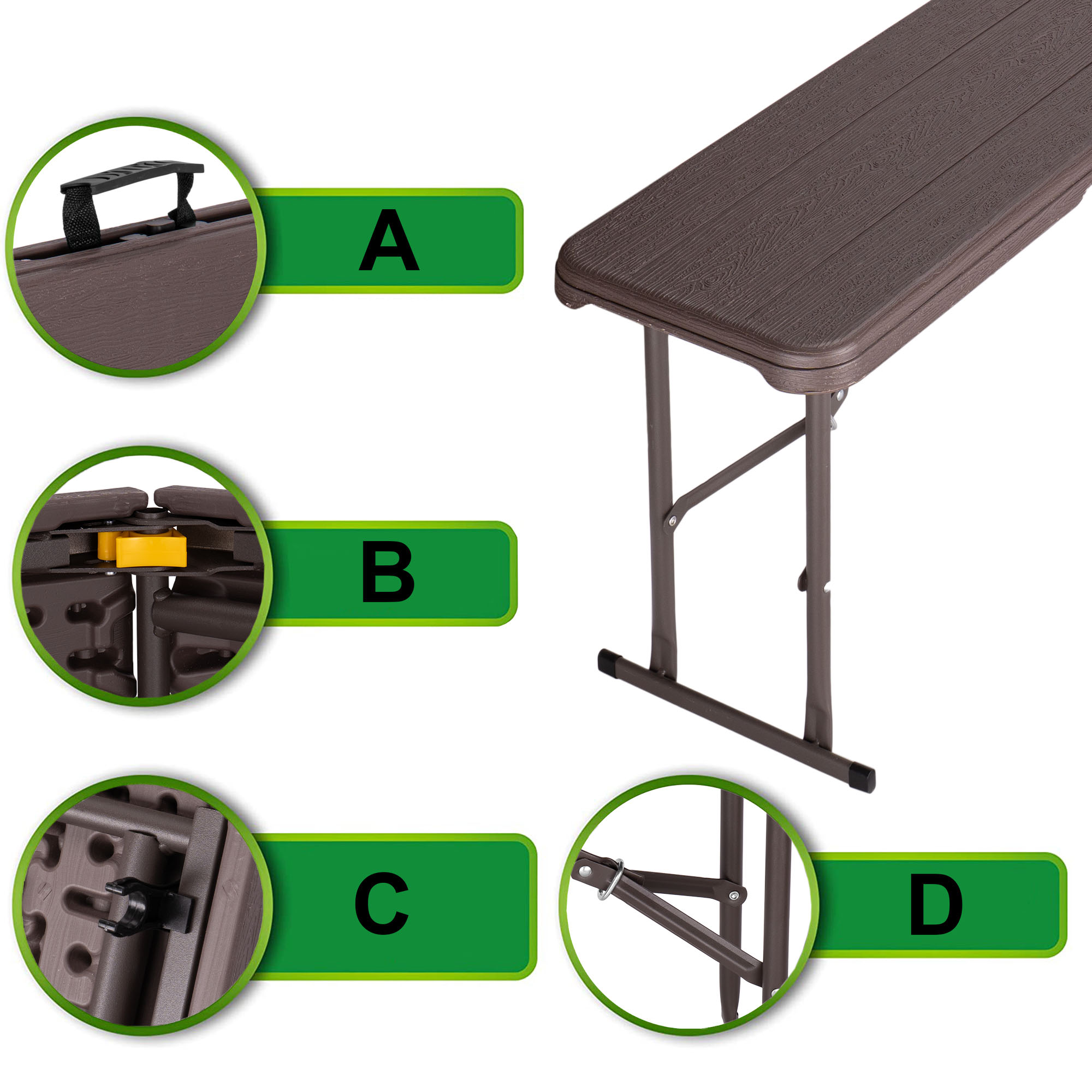 A

B

C

D